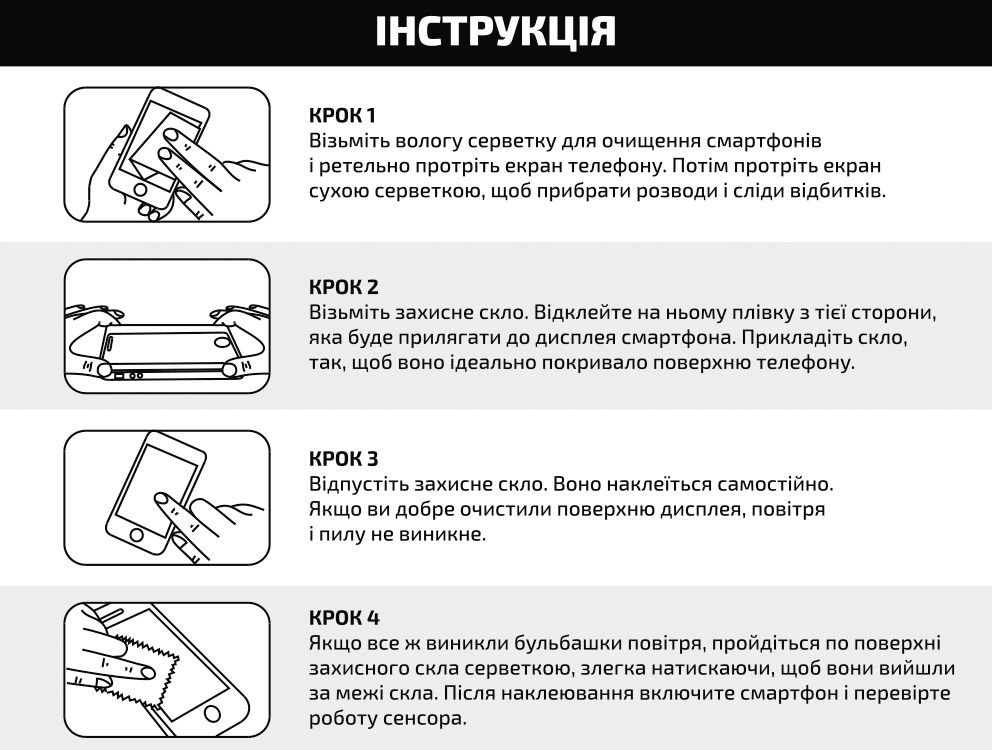 ІНСТРУКЦІЯ

КРОК 1
Візьміть вологу серветку для очищення смартфонів і ретельно протріть екран телефону. Потім протріть екран сухою серветкою, щоб прибрати розводи і сліди відбитків.

КРОК 2
Візьміть захисне скло. Відклейте на ньому плівку з тієї сторони, яка буде прилягати до дисплея смартфона. Прикладіть скло, так, щоб воно ідеально покривало поверхню телефону.

КРОК 3
Відпустіть захисне скло. Воно наклеїться самостійно. Якщо ви добре очистили поверхню дисплея, повітря і пилу не виникне.

КРОК 4
Якщо все ж виникли бульбашки повітря, пройдіться по поверхні захисного скла серветкою, злегка натискаючи, щоб вони вийшли за межі скла. Після наклеювання включите смартфон і перевірте роботу сенсора.