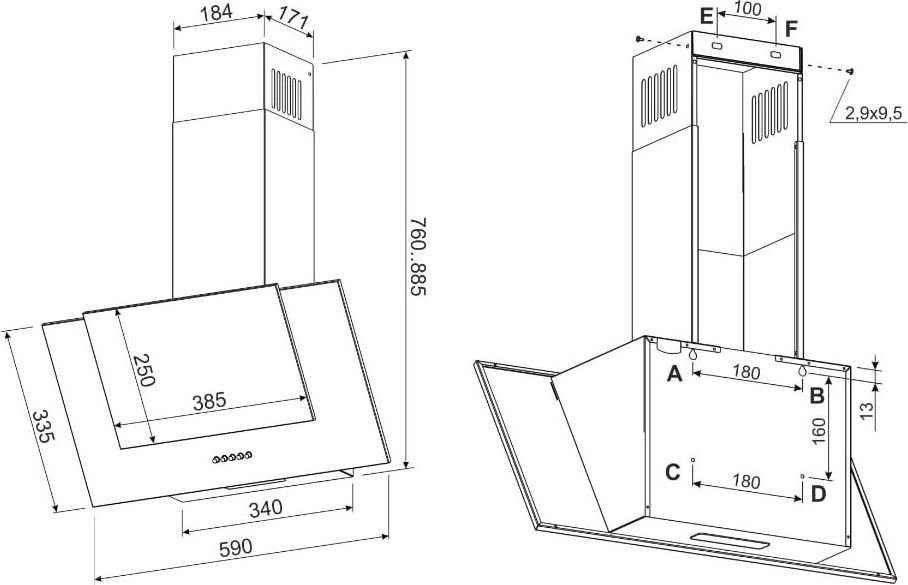 184
171
760..885
250
385
335
340
590
E
100
F
2,9x9,5
A
180
B
13
160
C
180
D