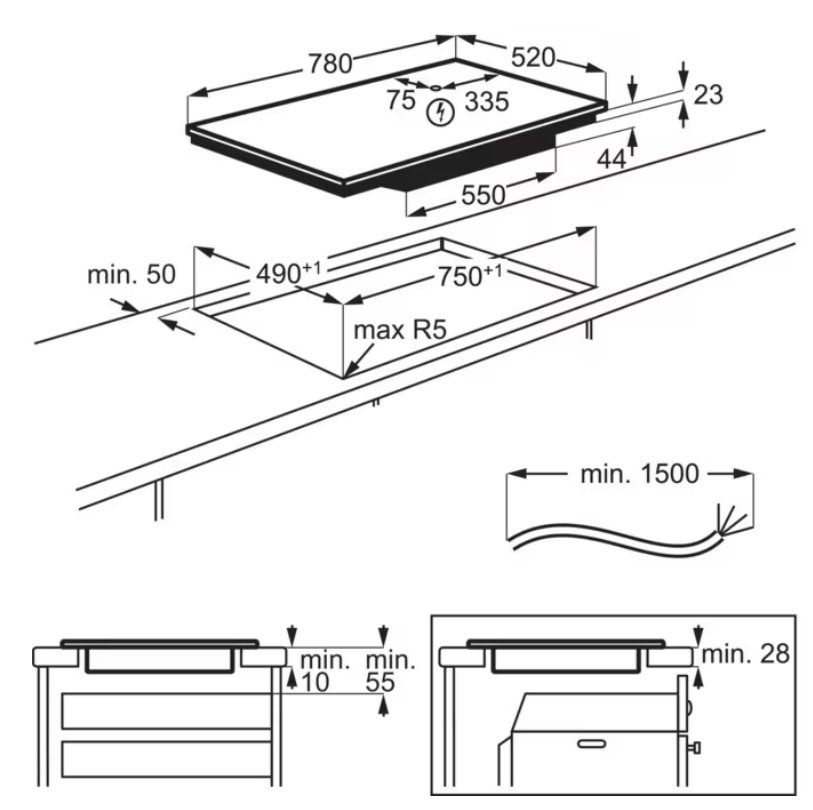 780
520
75
335
23
44
550
min. 50
$490^{+1}$
$750^{+1}$
max R5
min. 1500
min.
10
min.
55
min. 28